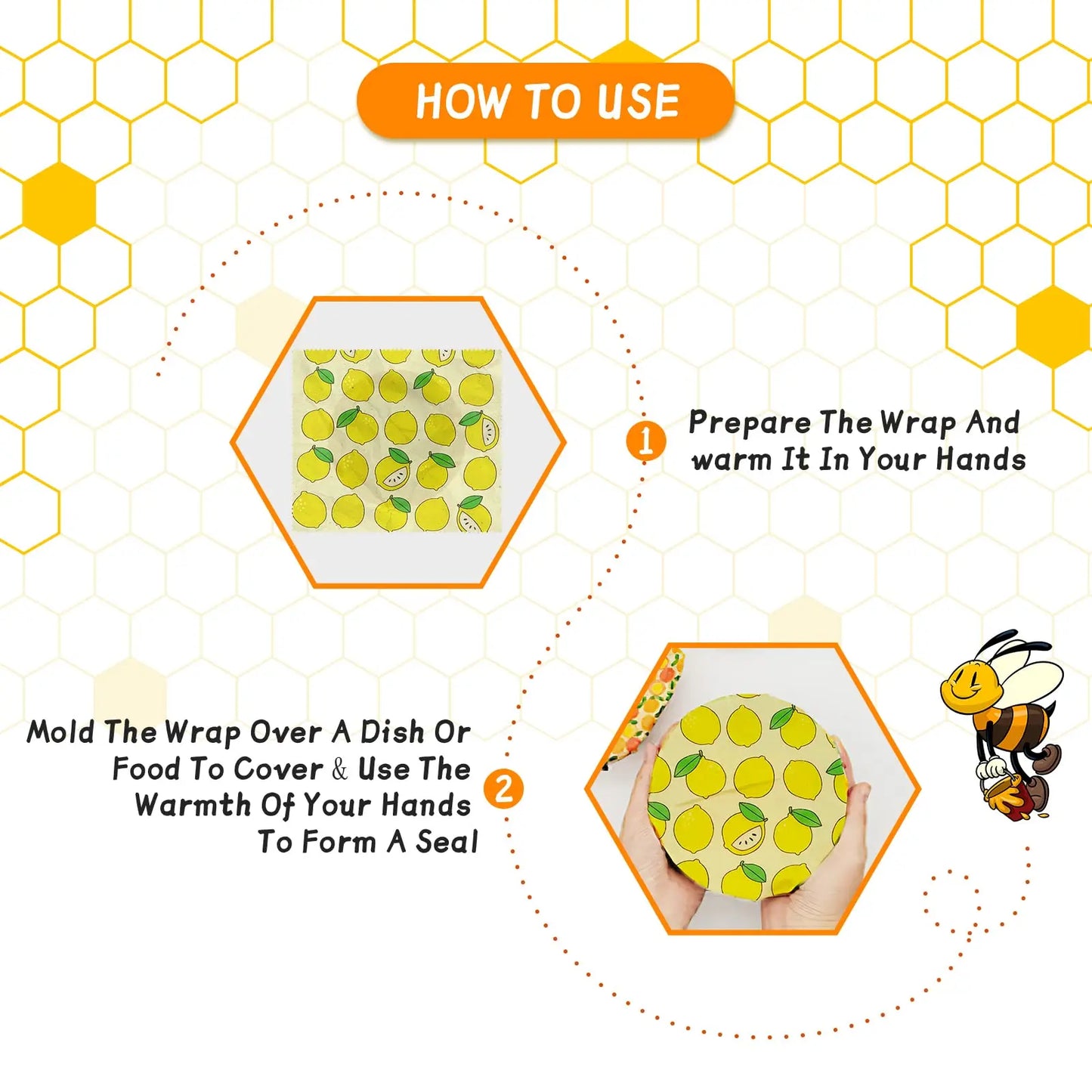 HOW TO USE

1

Prepare The Wrap And warm It In Your Hands

Mold The Wrap Over A Dish Or Food To Cover & Use The Warmth Of Your Hands To Form A Seal

2